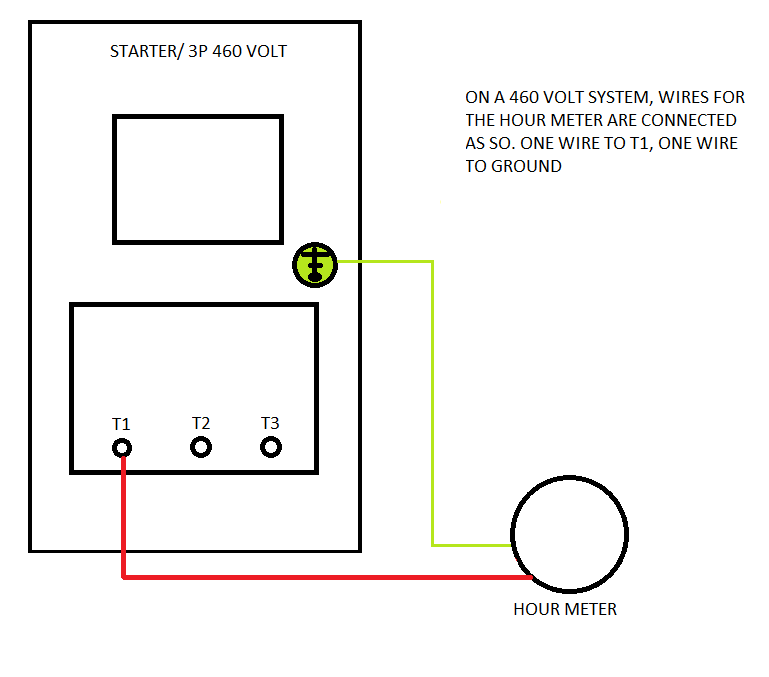 STARTER/ 3P 460 VOLT

ON A 460 VOLT SYSTEM, WIRES FOR THE HOUR METER ARE CONNECTED AS SO. ONE WIRE TO T1, ONE WIRE TO GROUND

T1 T2 T3

HOUR METER